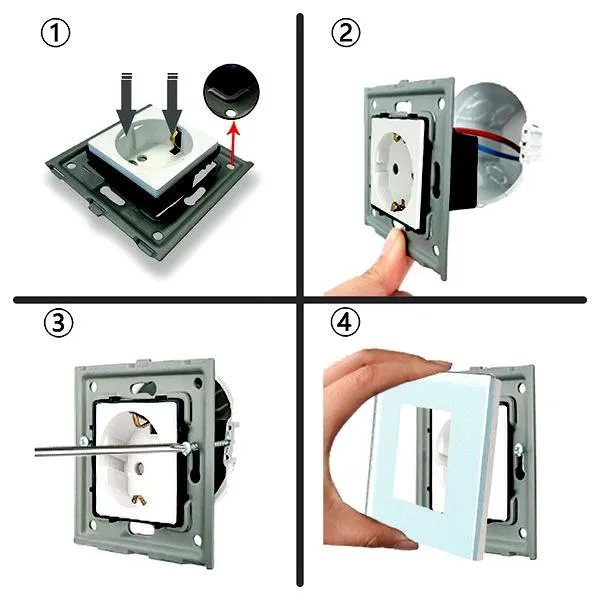 ①

②

③

④