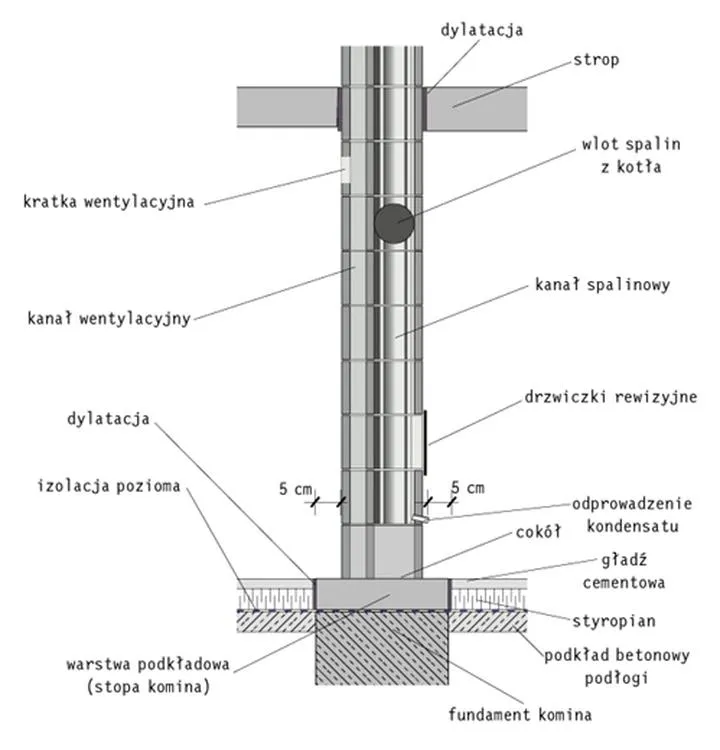 dylatacja
strop
wlot spalin
z kotła
kratka wentylacyjna
kanał spalinowy
kanał wentylacyjny
drzwiczki rewizyjne
dylatacja
izolacja pozioma
5 cm
5 cm
odprowadzenie
kondensatu
cokół
gładź
cementowa
styropian
podkład betonowy
podłogi
warstwa podkładowa
(stopa komina)
fundament komina